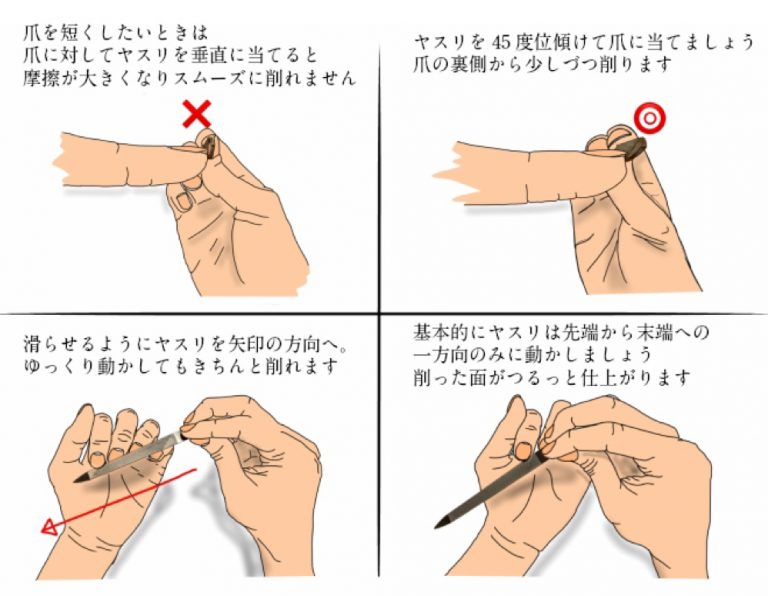 爪を短くしたいときは
爪に対してヤスリを垂直に当てると
摩擦が大きくなりスムーズに削れません

ヤスリを45度位傾けて爪に当てましょう
爪の裏側から少しづつ削ります

滑らせるようにヤスリを矢印の方向へ。
ゆっくり動かしてもきちんと削れます

基本的にヤスリは先端から末端への
一方向のみに動かしましょう
削った面がつるっと仕上がります