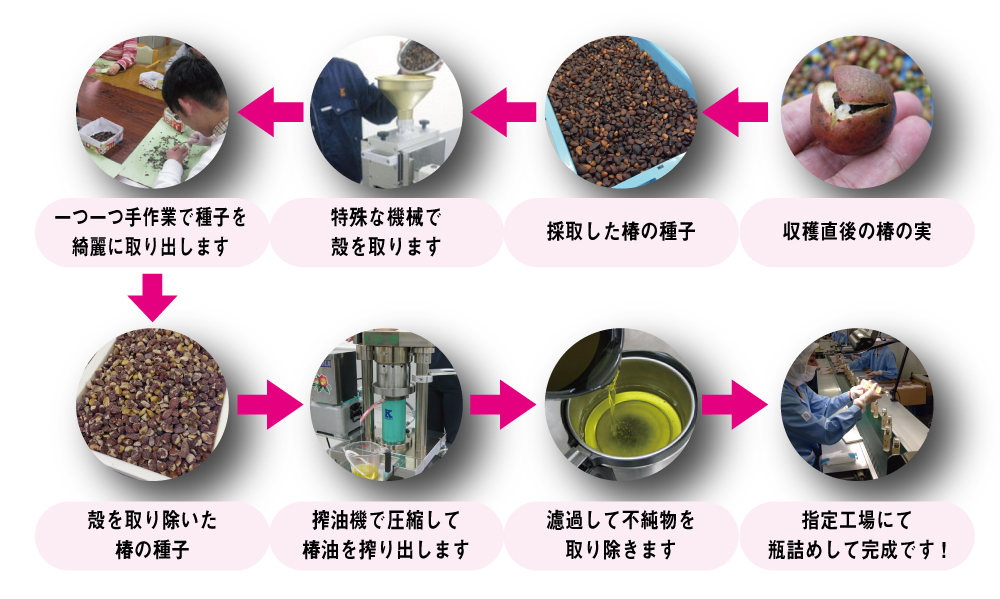 収穫直後の椿の実

採取した椿の種子

特殊な機械で殻を取ります

一つ一つ手作業で種子を綺麗に取り出します

殻を取り除いた椿の種子

搾油機で圧縮して椿油を搾り出します

濾過して不純物を取り除きます

指定工場にて瓶詰めして完成です！