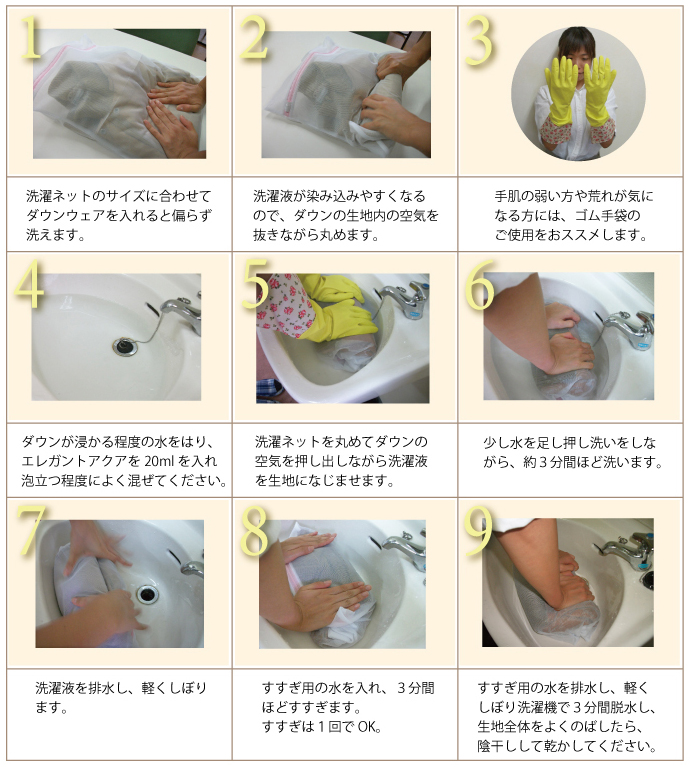 1

洗濯ネットのサイズに合わせてダウンウェアを入れると偏らず洗えます。

2

洗濯液が染み込みやすくなるので、ダウンの生地内の空気を抜きながら丸めます。

3

手肌の弱い方や荒れが気になる方には、ゴム手袋のご使用をおススメします。

4

ダウンが浸かる程度の水をはり、エレガントアクアを 20ml を入れ泡立つ程度によく混ぜてください。

5

洗濯ネットを丸めてダウンの空気を押し出しながら洗濯液を生地になじませます。

6

少し水を足し押し洗いをしながら、約３分間ほど洗います。

7

洗濯液を排水し、軽くしぼります。

8

すすぎ用の水を入れ、３分間ほどすすぎます。
すすぎは１回で OK。

9

すすぎ用の水を排水し、軽くしぼり洗濯機で３分間脱水し、生地全体をよくのばしたら、陰干しして乾かしてください。